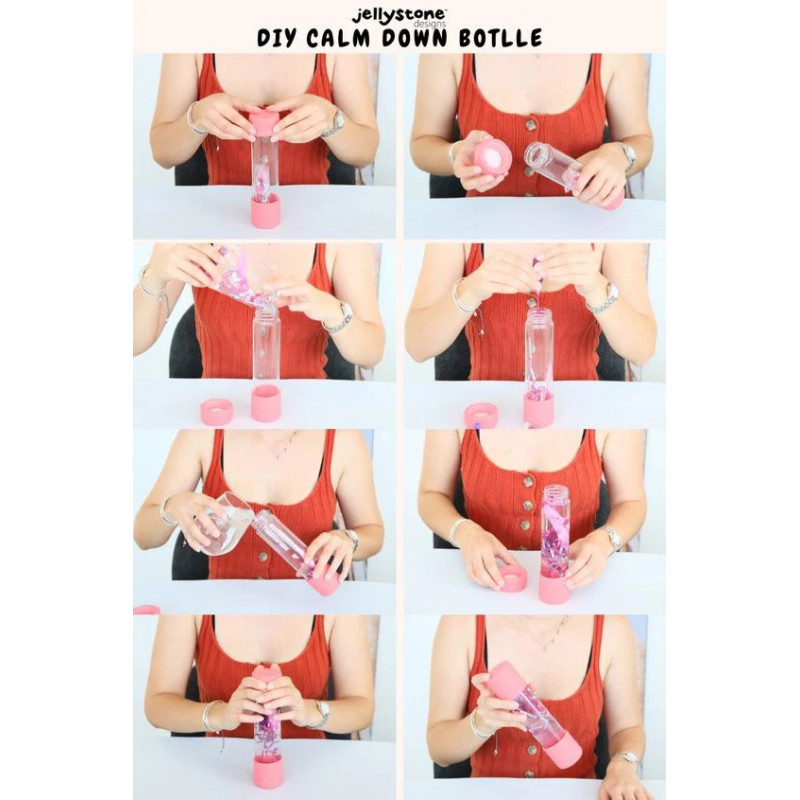 jellystone designs
DIY CALM DOWN BOTLLE