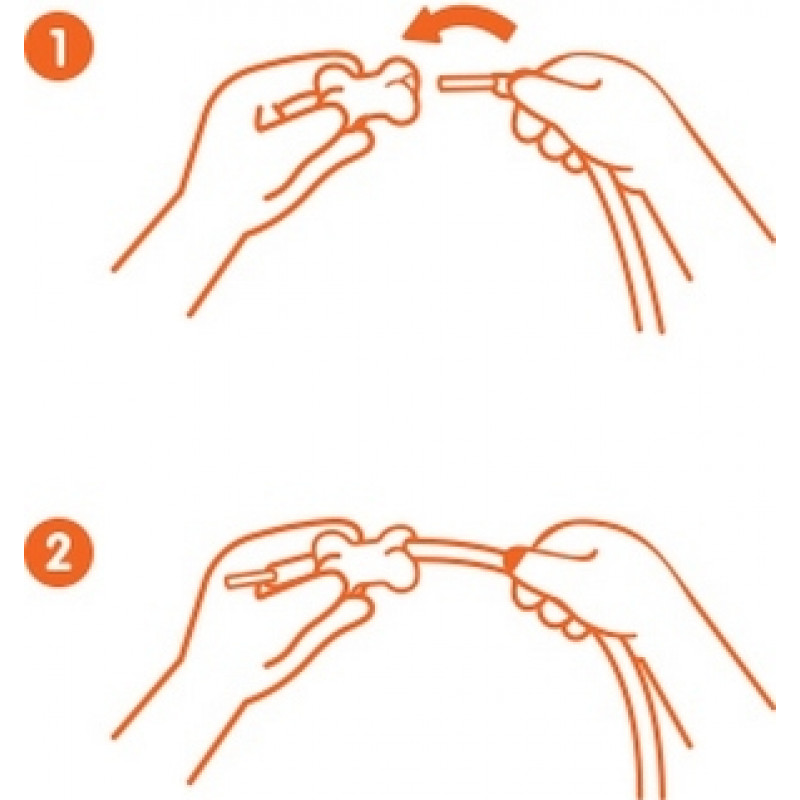 1

2