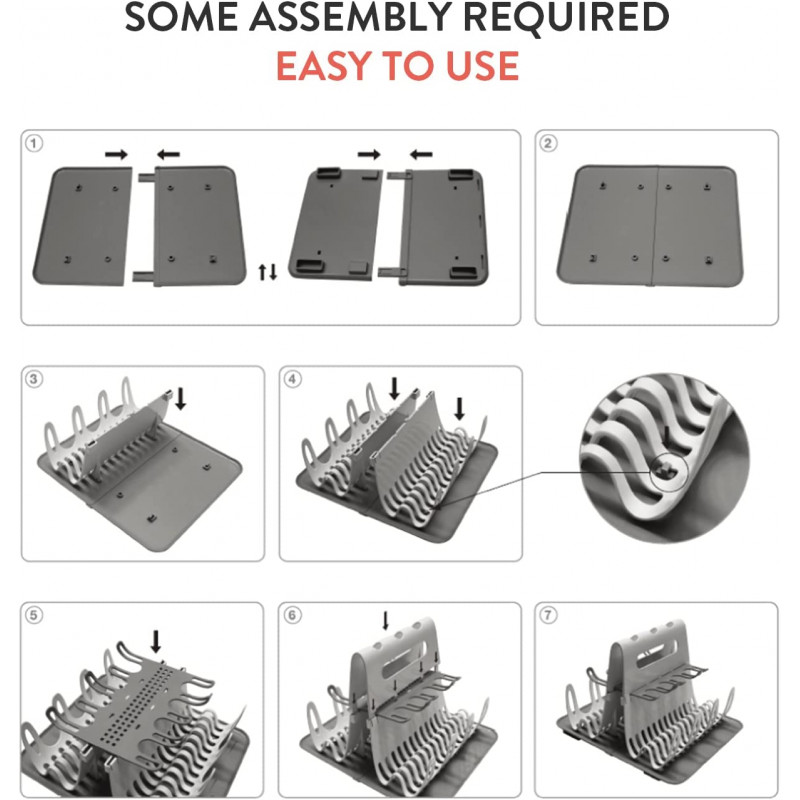 SOME ASSEMBLY REQUIRED
EASY TO USE

①

②

③

④

⑤

⑥

⑦