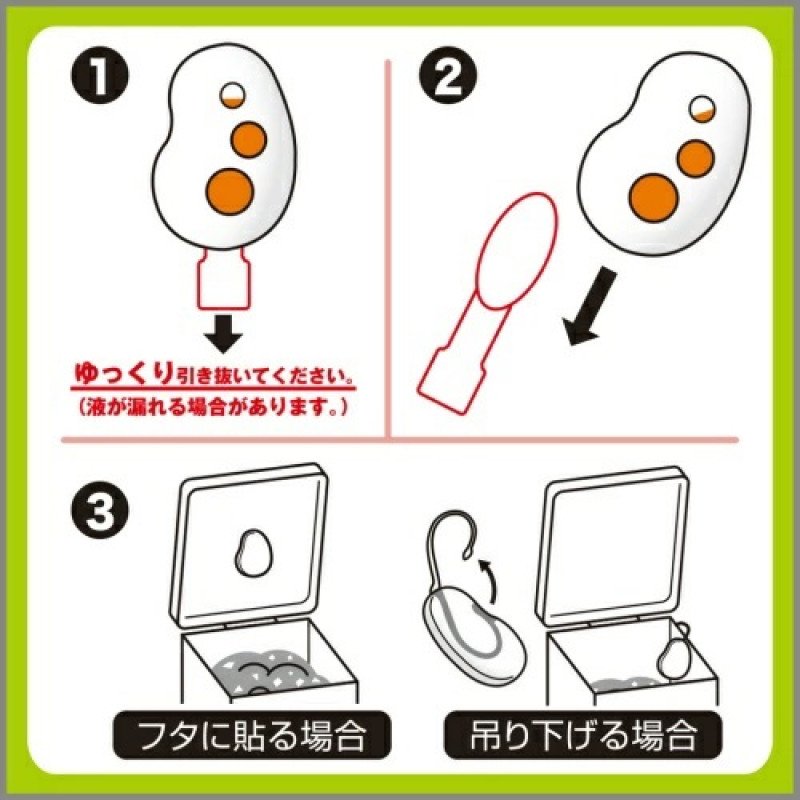 1

ゆっくり引き抜いてください。
（液が漏れる場合があります。）

2

3

フタに貼る場合

吊り下げる場合